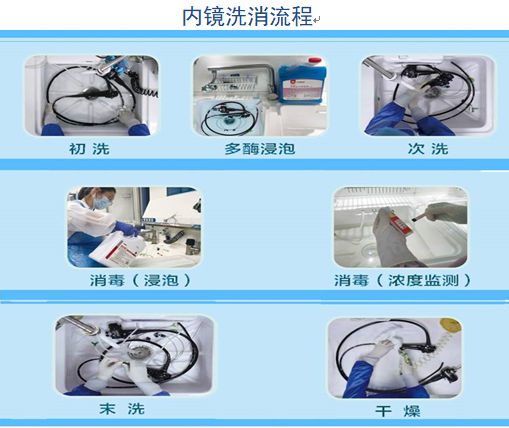 内镜洗消流程

初 洗

多酶浸泡

次 洗

消毒（浸泡）

消毒（浓度监测）

末 洗

干 燥